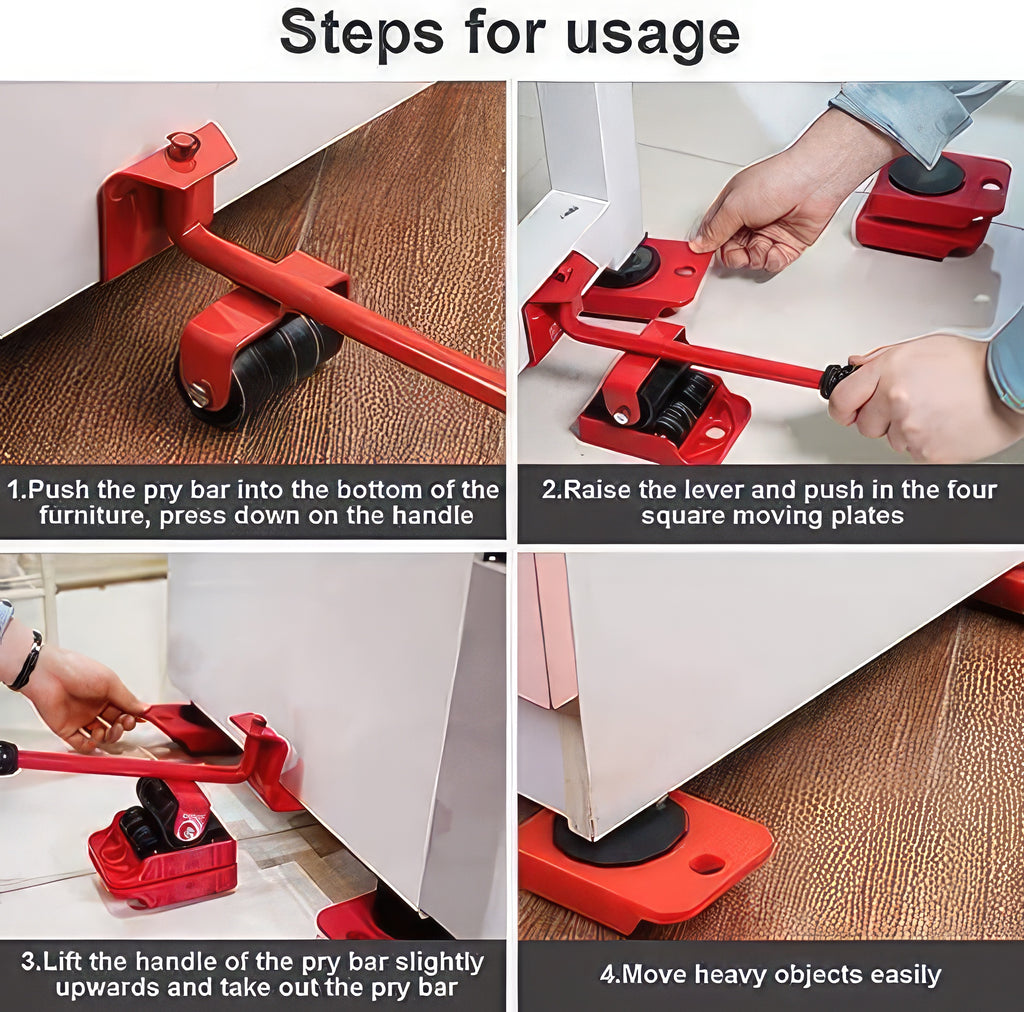 Steps for usage

1.Push the pry bar into the bottom of the furniture, press down on the handle

2.Raise the lever and push in the four square moving plates

3.Lift the handle of the pry bar slightly upwards and take out the pry bar

4.Move heavy objects easily