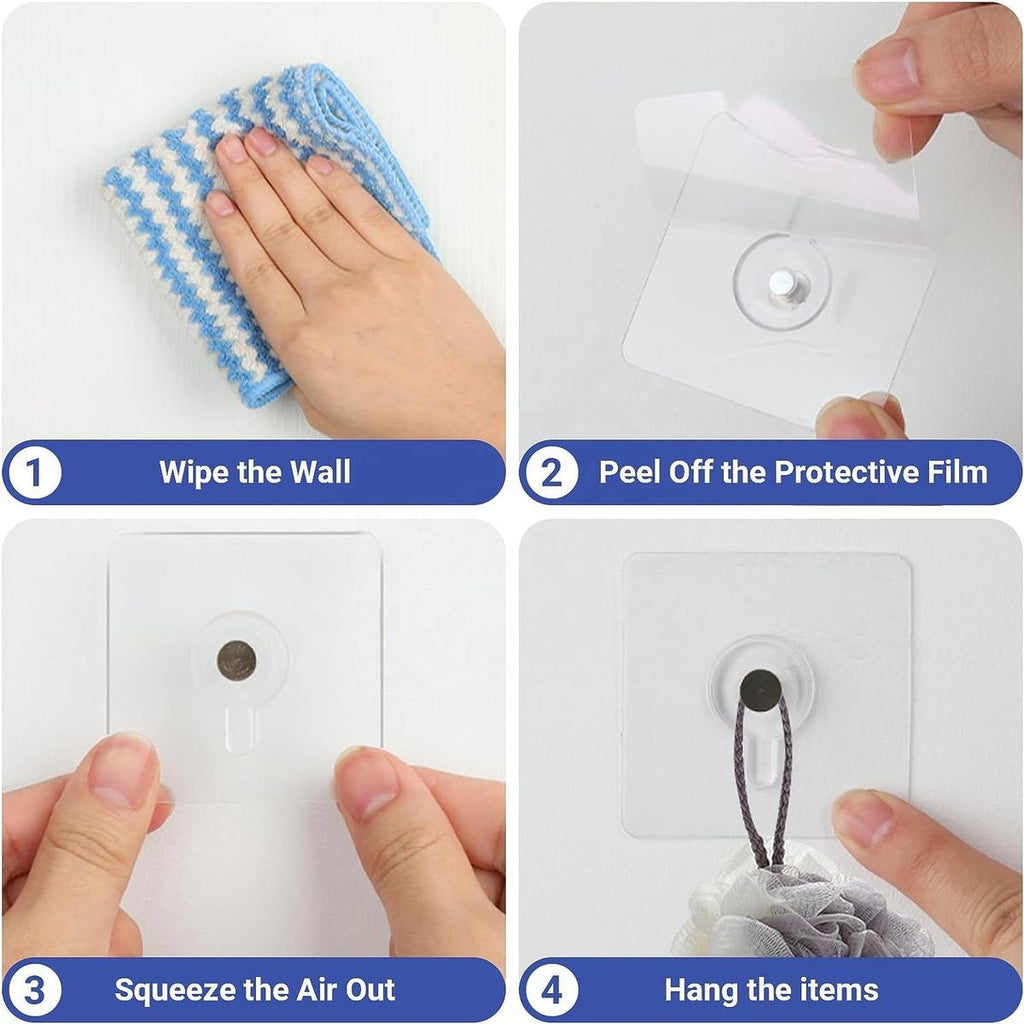 1 Wipe the Wall

2 Peel Off the Protective Film

3 Squeeze the Air Out

4 Hang the items