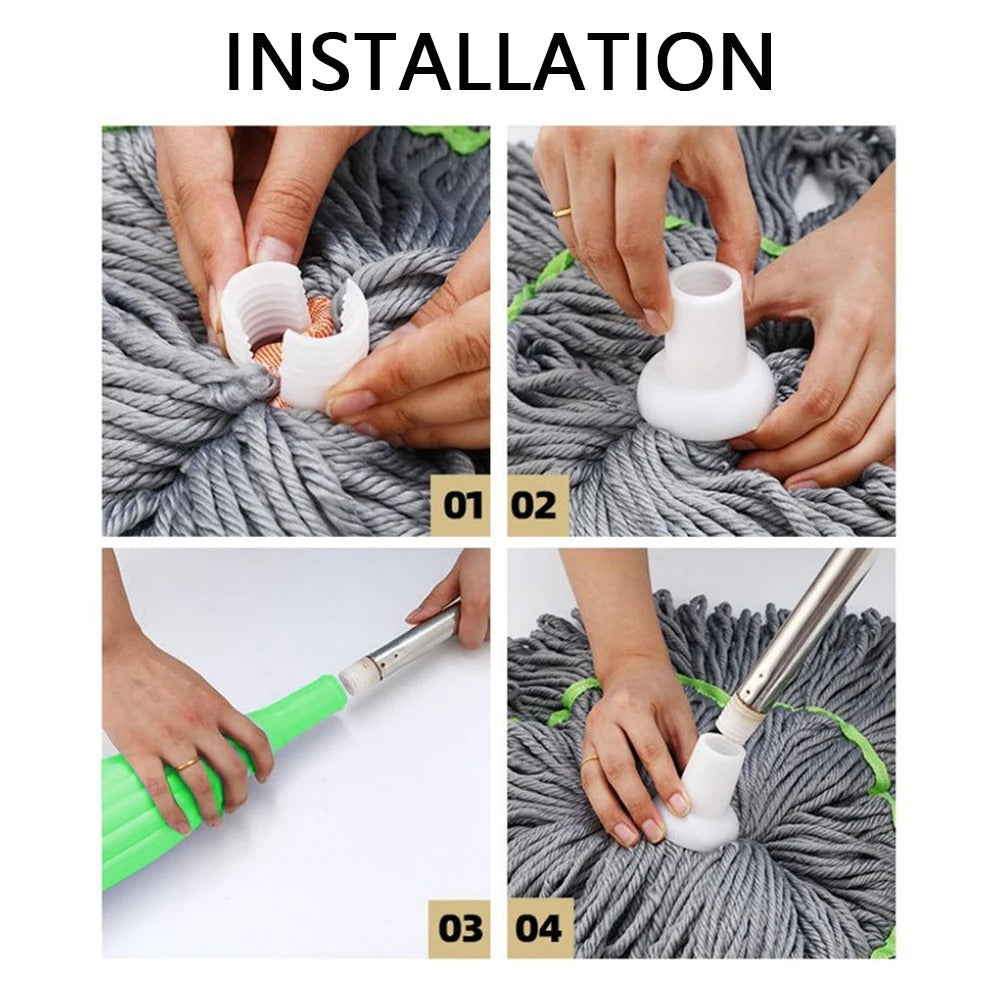 INSTALLATION

01

02

03

04